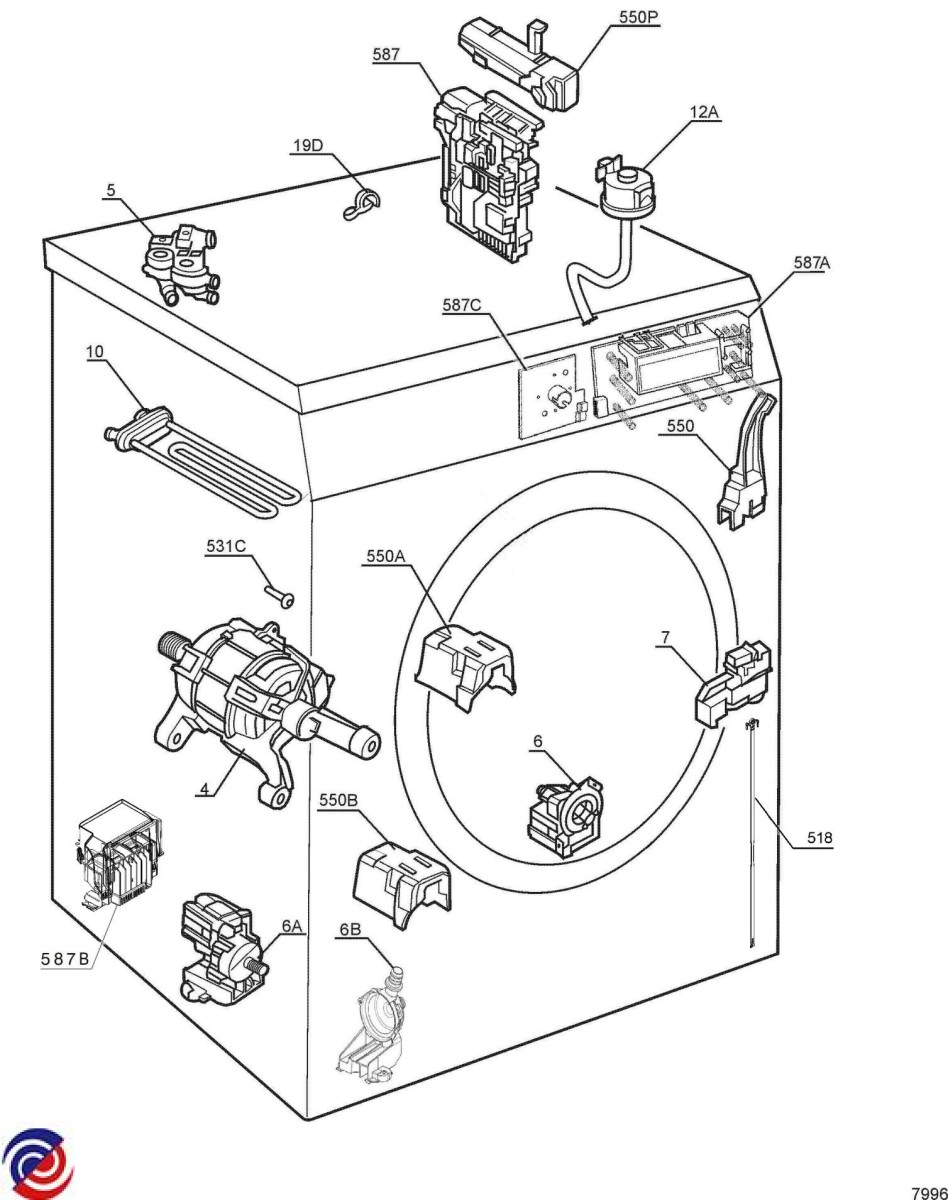 550P
587
12A
19D
5
587A
587C
10
550
531C
550A
7
6
4
550B
518
587B
6A
6B
7996